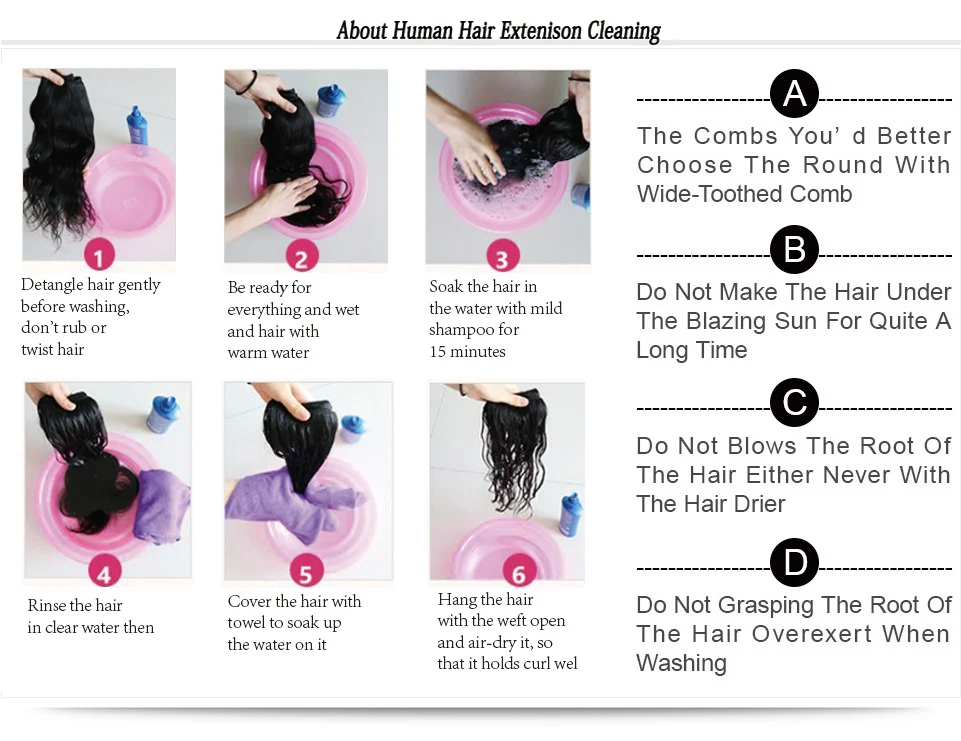 About Human Hair Extenison Cleaning

1
Detangle hair gently before washing, don't rub or twist hair

2
Be ready for everything and wet and hair with warm water

3
Soak the hair in the water with mild shampoo for 15 minutes

4
Rinse the hair in clear water then

5
Cover the hair with towel to soak up the water on it

6
Hang the hair with the weft open and air-dry it, so that it holds curl wel

A
The Combs You' d Better Choose The Round With Wide-Toothed Comb

B
Do Not Make The Hair Under The Blazing Sun For Quite A Long Time

C
Do Not Blows The Root Of The Hair Either Never With The Hair Drier

D
Do Not Grasping The Root Of The Hair Overexert When Washing