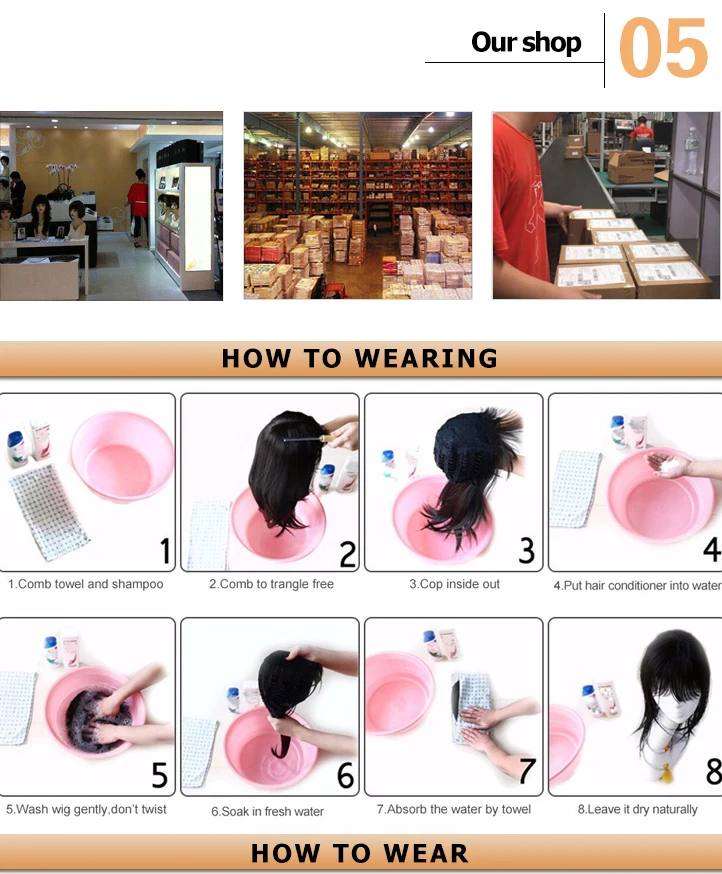 Our shop 05

HOW TO WEARING

1

1.Comb towel and shampoo

2

2.Comb to trangle free

3

3.Cop inside out

4

4.Put hair conditioner into water

5

5.Wash wig gently,don't twist

6

6.Soak in fresh water

7

7.Absorb the water by towel

8

8.Leave it dry naturally

HOW TO WEAR