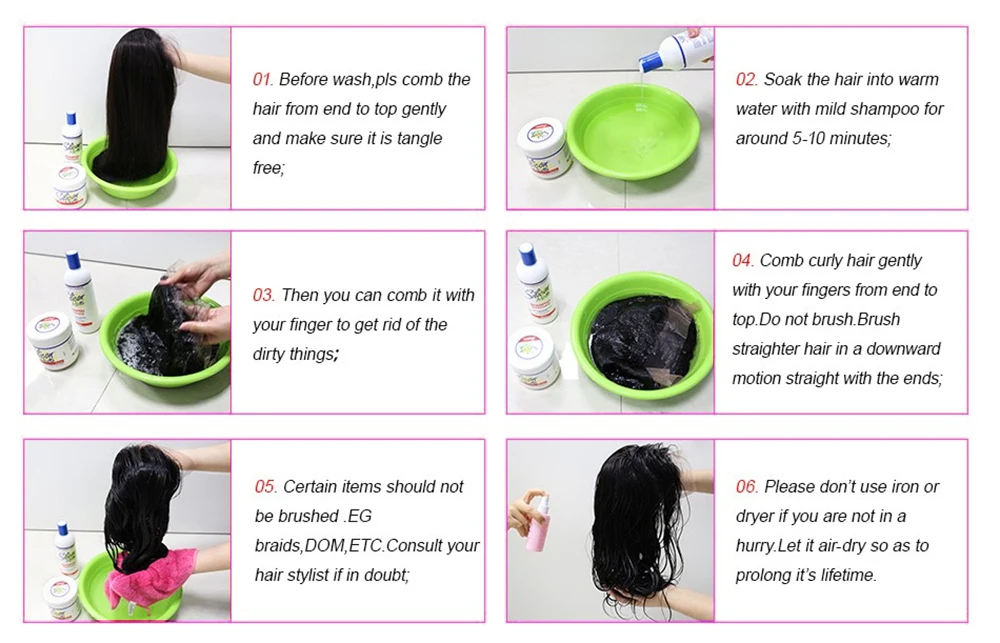 01. Before wash,pls comb the hair from end to top gently and make sure it is tangle free;

02. Soak the hair into warm water with mild shampoo for around 5-10 minutes;

03. Then you can comb it with your finger to get rid of the dirty things;

04. Comb curly hair gently with your fingers from end to top.Do not brush.Brush straighter hair in a downward motion straight with the ends;

05. Certain items should not be brushed .EG braids,DOM,ETC.Consult your hair stylist if in doubt;

06. Please don't use iron or dryer if you are not in a hurry.Let it air-dry so as to prolong it's lifetime.