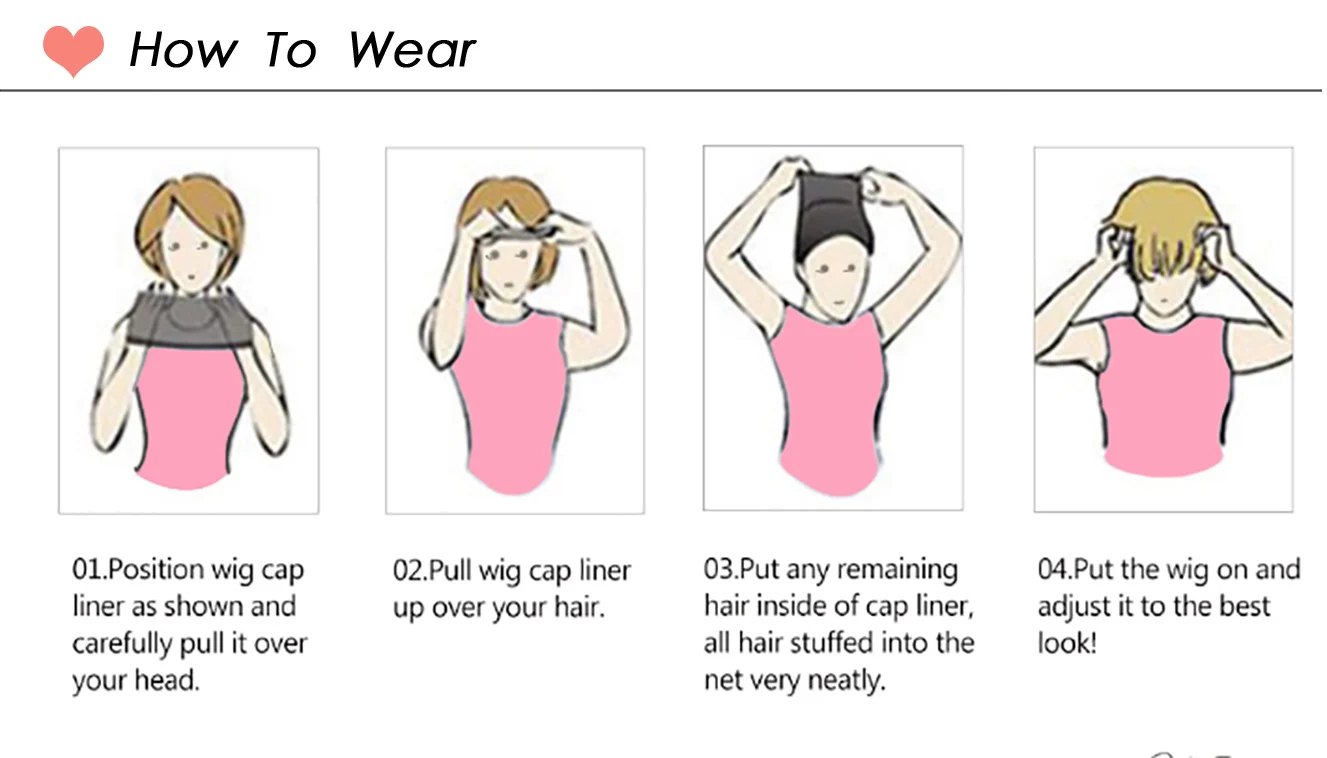 How To Wear

01.Position wig cap liner as shown and carefully pull it over your head.

02.Pull wig cap liner up over your hair.

03.Put any remaining hair inside of cap liner, all hair stuffed into the net very neatly.

04.Put the wig on and adjust it to the best look!