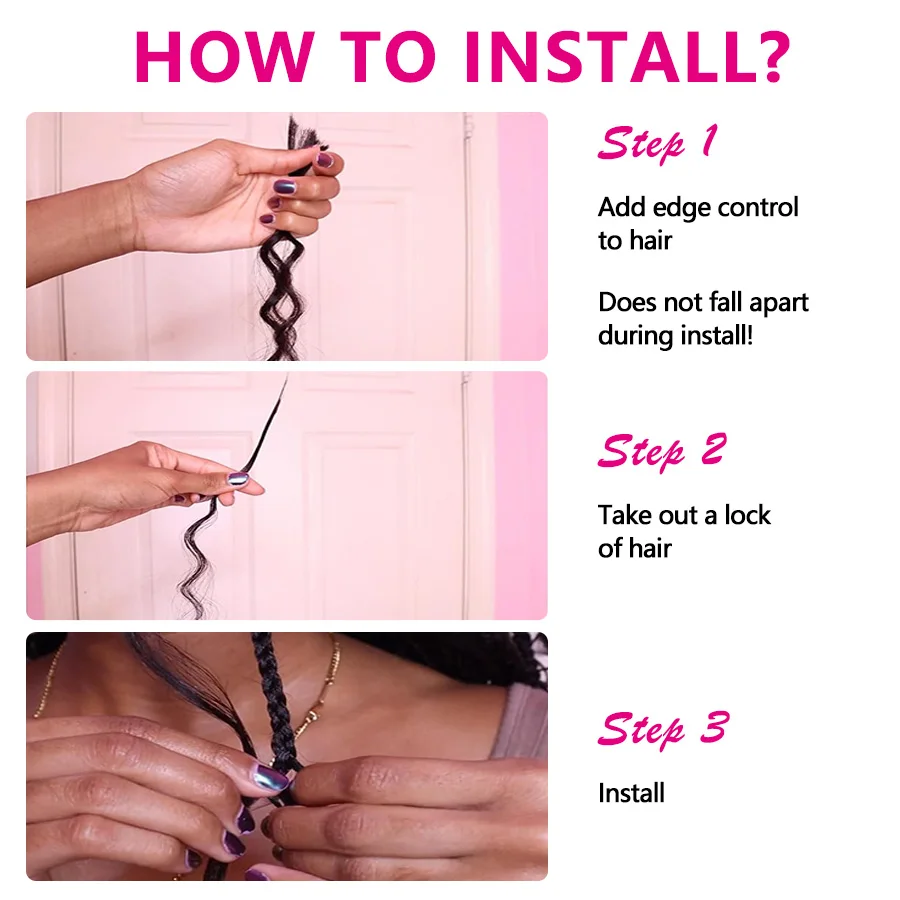 HOW TO INSTALL?

Step 1

Add edge control to hair

Does not fall apart during install!

Step 2

Take out a lock of hair

Step 3

Install