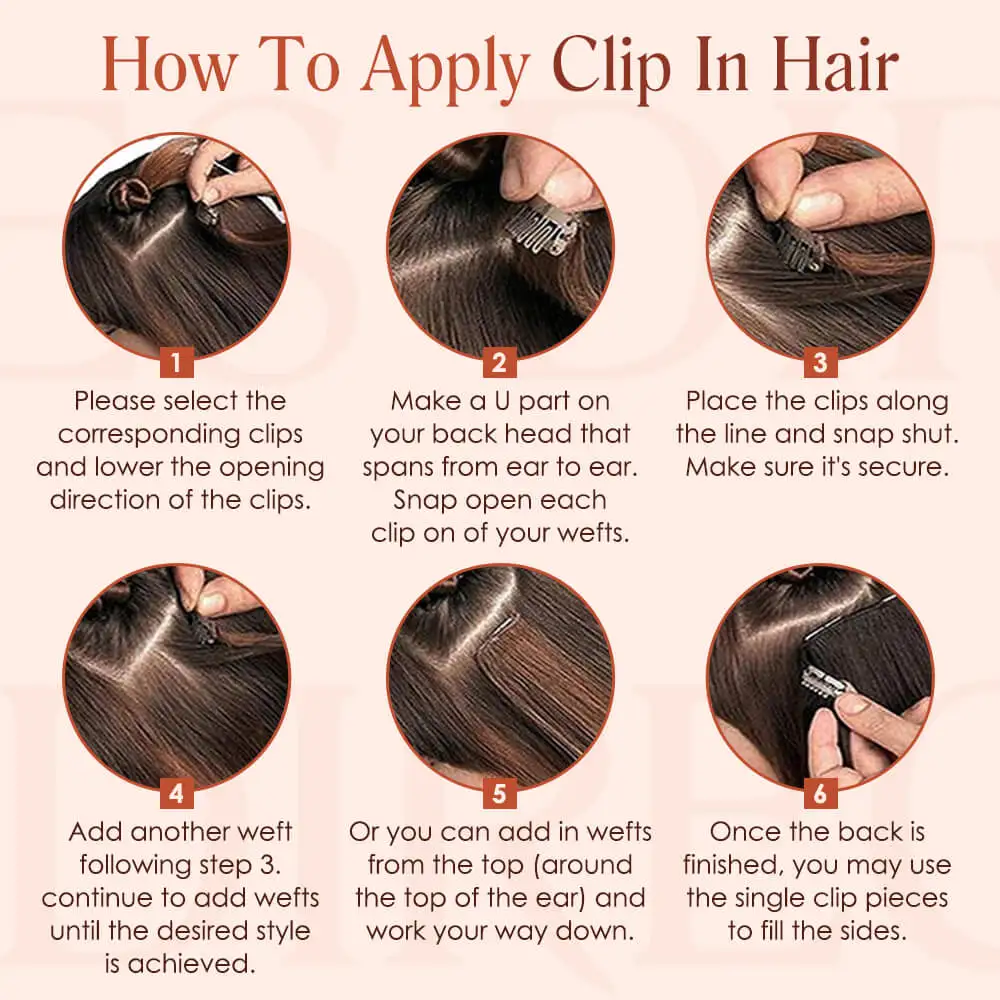 How To Apply Clip In Hair

1
Please select the corresponding clips and lower the opening direction of the clips.

2
Make a U part on your back head that spans from ear to ear. Snap open each clip on of your wefts.

3
Place the clips along the line and snap shut. Make sure it's secure.

4
Add another weft following step 3. continue to add wefts until the desired style is achieved.

5
Or you can add in wefts from the top (around the top of the ear) and work your way down.

6
Once the back is finished, you may use the single clip pieces to fill the sides.