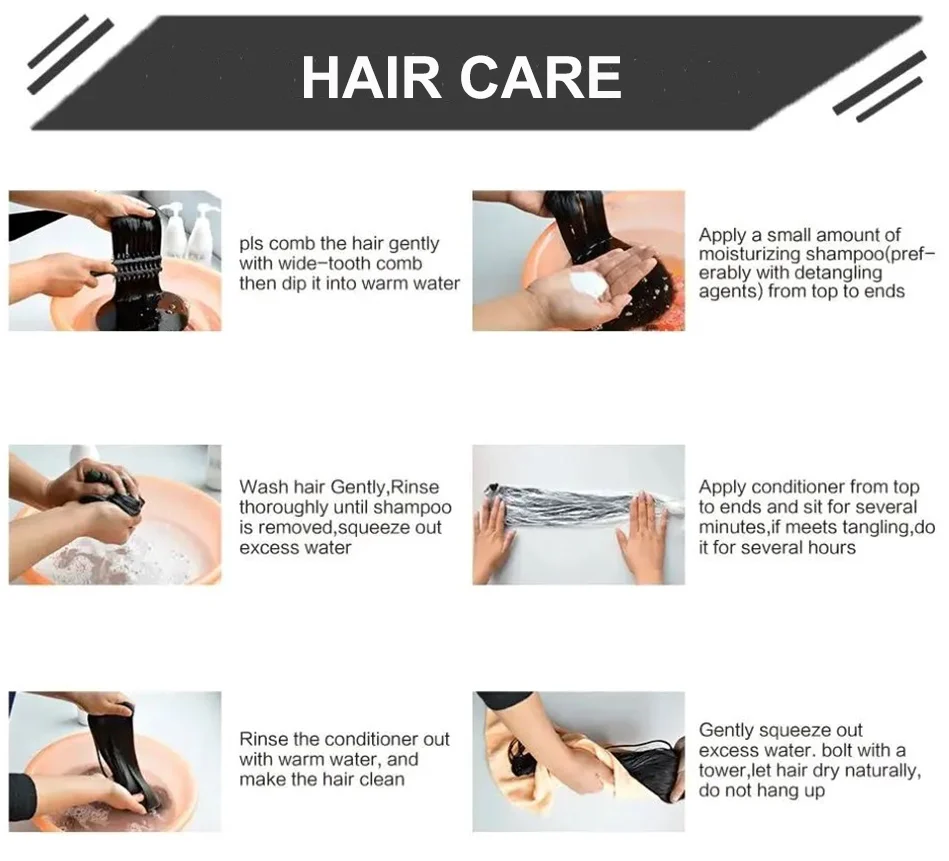 HAIR CARE

pls comb the hair gently with wide-tooth comb then dip it into warm water

Apply a small amount of moisturizing shampoo(preferably with detangling agents) from top to ends

Wash hair Gently,Rinse thoroughly until shampoo is removed,squeeze out excess water

Apply conditioner from top to ends and sit for several minutes,if meets tangling,do it for several hours

Rinse the conditioner out with warm water, and make the hair clean

Gently squeeze out excess water. bolt with a tower,let hair dry naturally, do not hang up